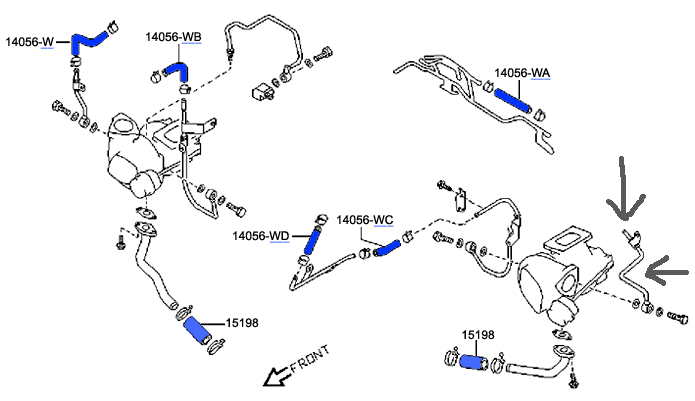 14056-W
14056-WB
14056-WA
14056-WD
14056-WC
15198
15198
FRONT